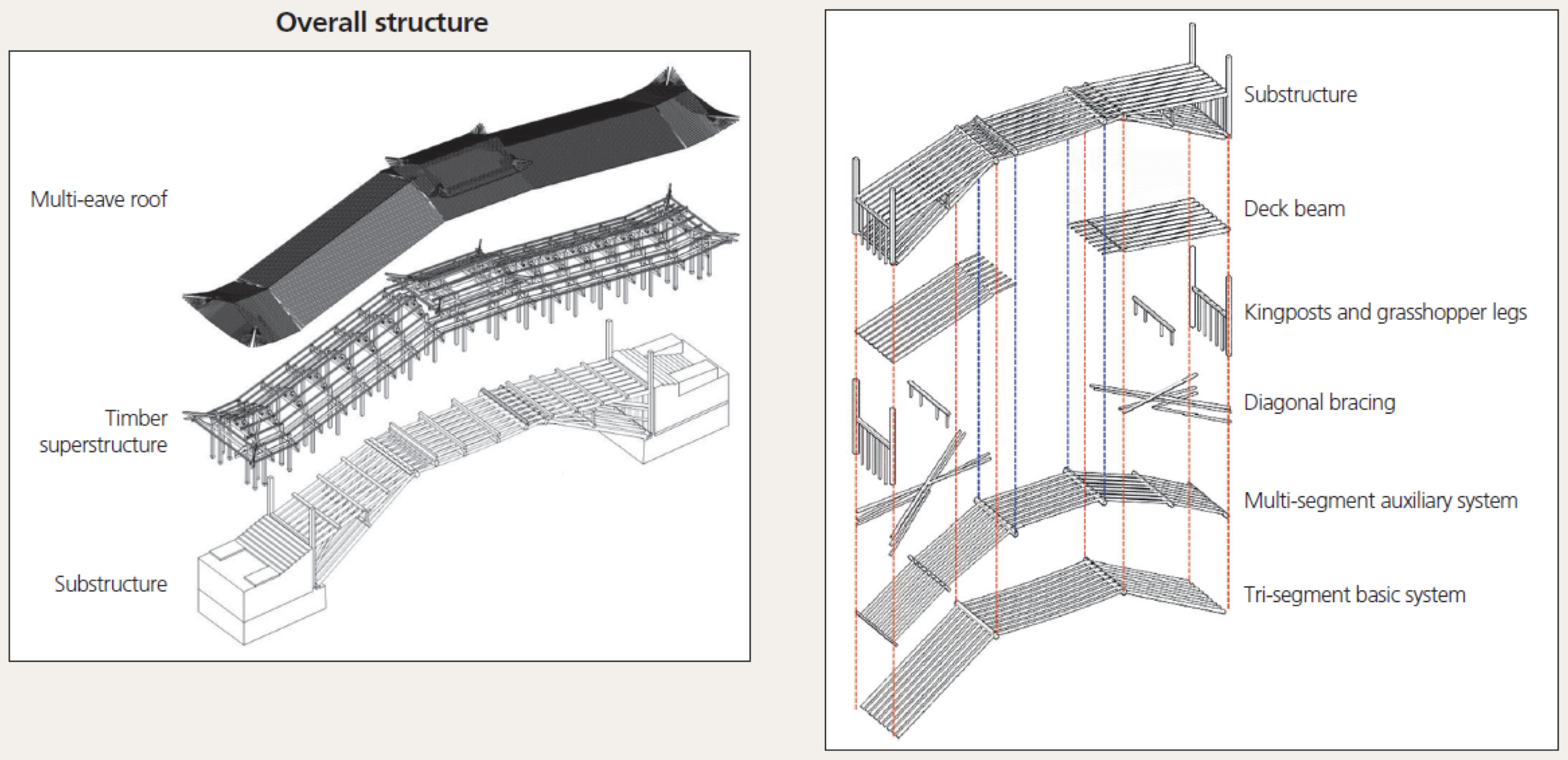 Overall structure

Multi-eave roof

Timber superstructure

Substructure

Substructure

Deck beam

Kingposts and grasshopper legs

Diagonal bracing

Multi-segment auxiliary system

Tri-segment basic system